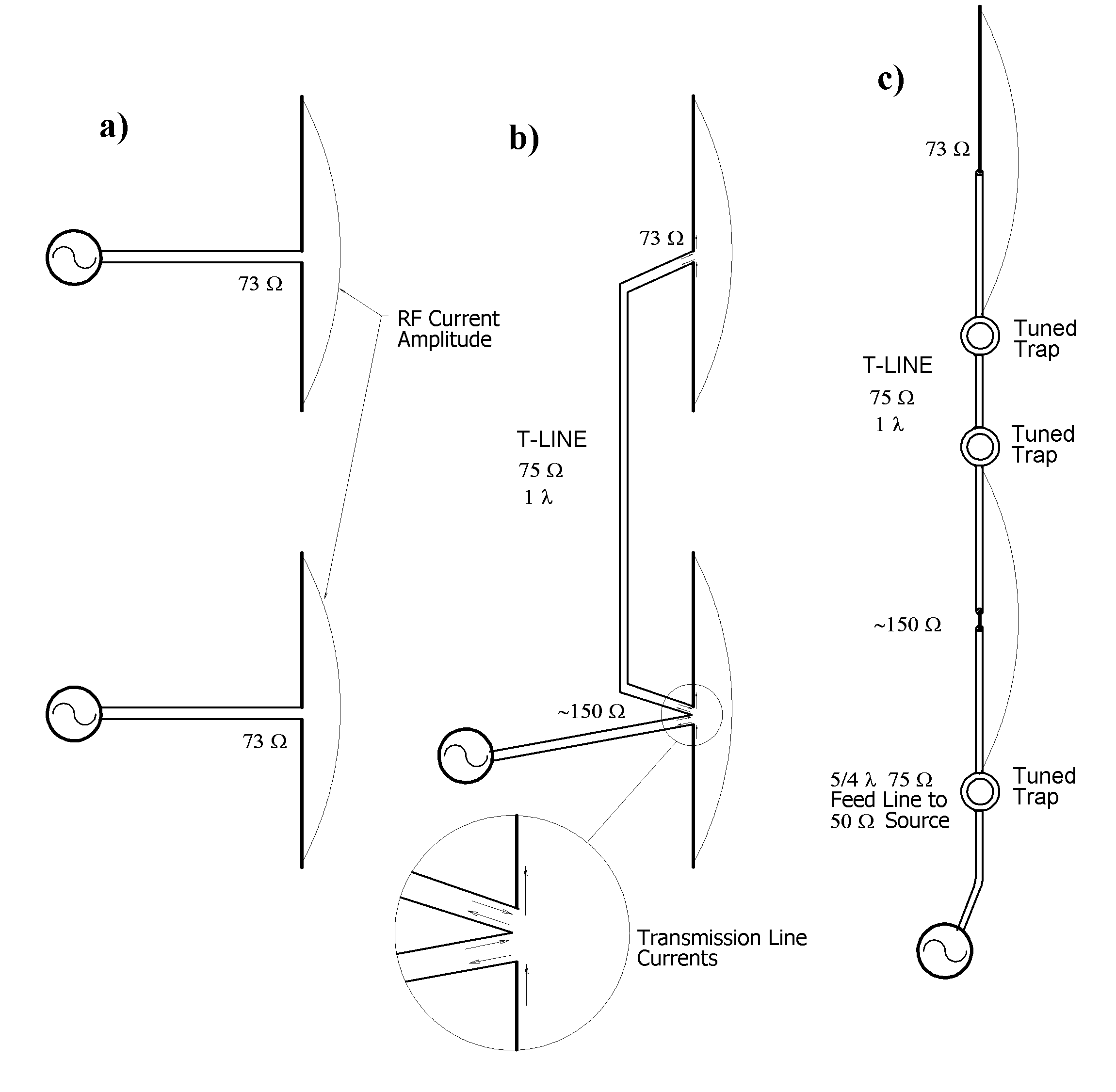 a)

73 Ω

RF Current Amplitude

73 Ω

b)

73 Ω

T-LINE
75 Ω
1 λ

~150 Ω

Transmission Line Currents

c)

73 Ω

Tuned Trap

T-LINE
75 Ω
1 λ

Tuned Trap

~150 Ω

5/4 λ 75 Ω
Feed Line to
50 Ω Source

Tuned Trap